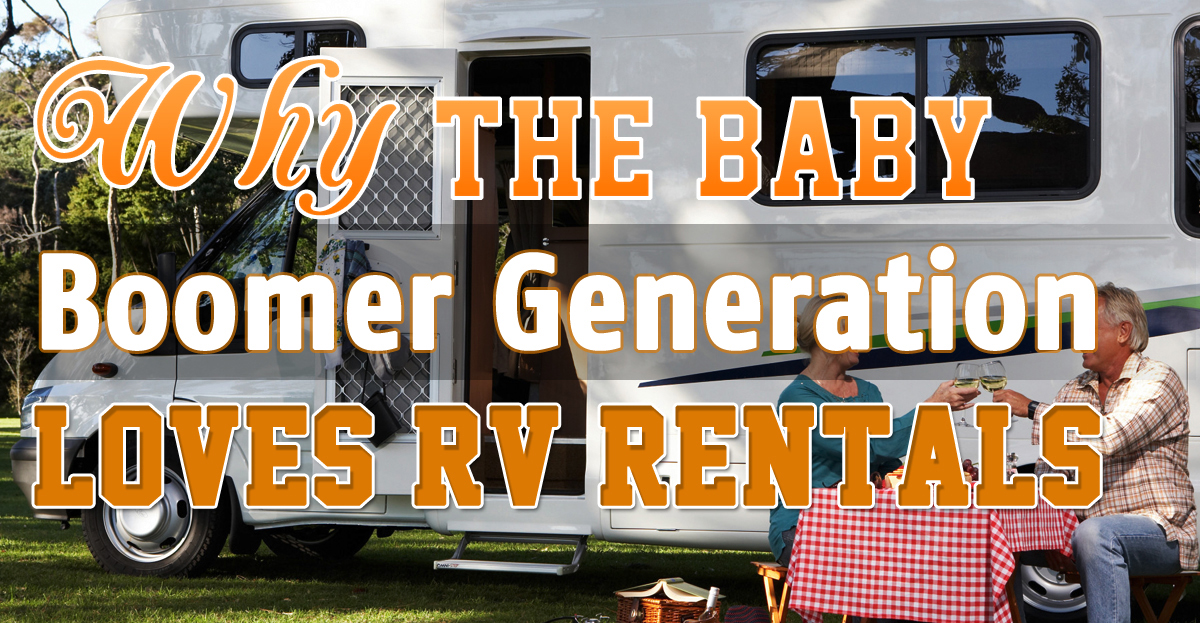 Why THE BABY
Boomer Generation
LOVES RV RENTALS